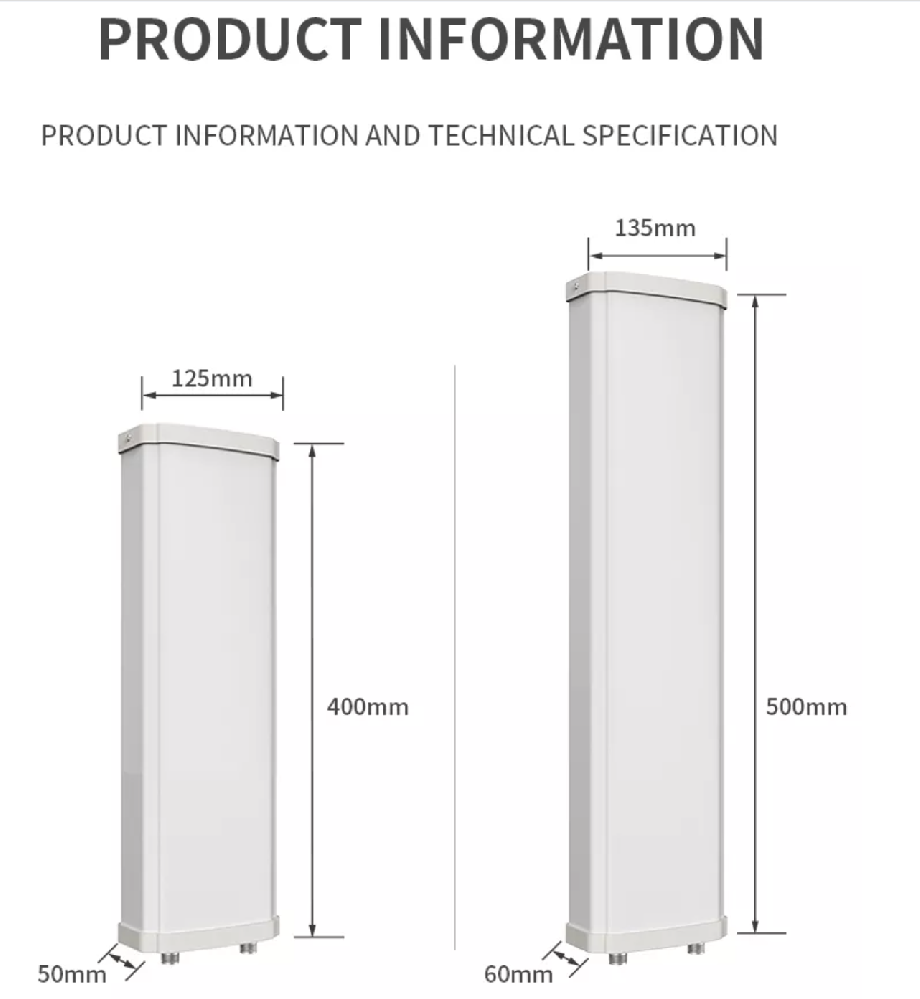 PRODUCT INFORMATION

PRODUCT INFORMATION AND TECHNICAL SPECIFICATION

125mm

400mm

50mm

135mm

500mm

60mm